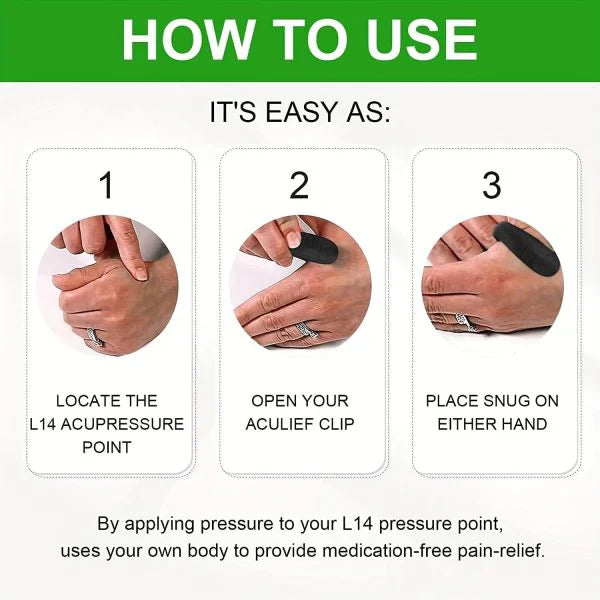 HOW TO USE

IT'S EASY AS:

1

LOCATE THE L14 ACUPRESSURE POINT

2

OPEN YOUR ACULIEF CLIP

3

PLACE SNUG ON EITHER HAND

By applying pressure to your L14 pressure point, uses your own body to provide medication-free pain-relief.